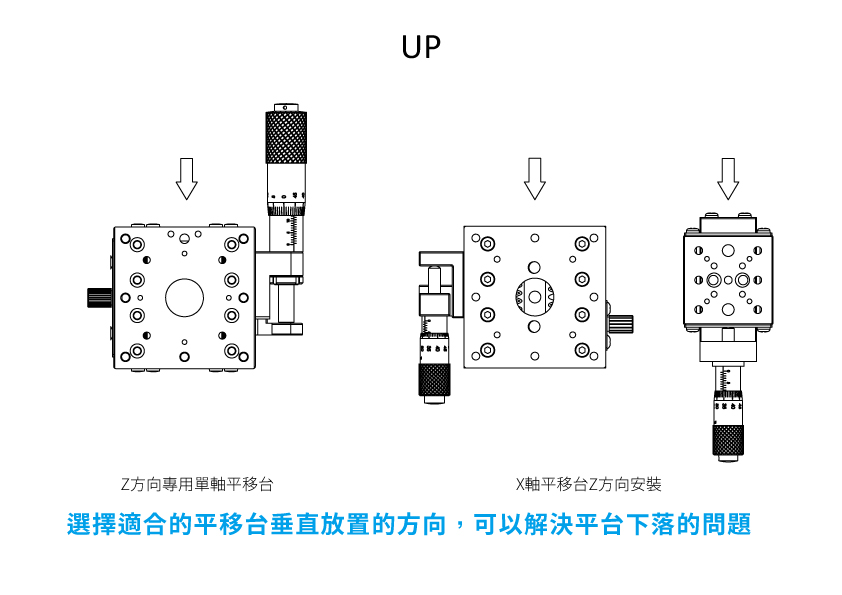 UP

Z方向專用單軸平移台

X軸平移台Z方向安裝

選擇適合的平移台垂直放置的方向，可以解決平台下落的問題