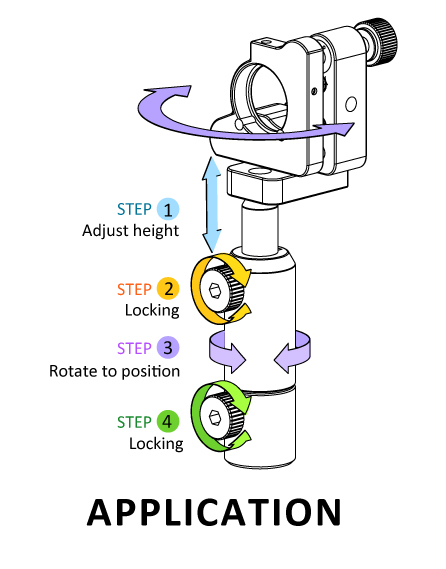 STEP 1
Adjust height

STEP 2
Locking

STEP 3
Rotate to position

STEP 4
Locking

APPLICATION