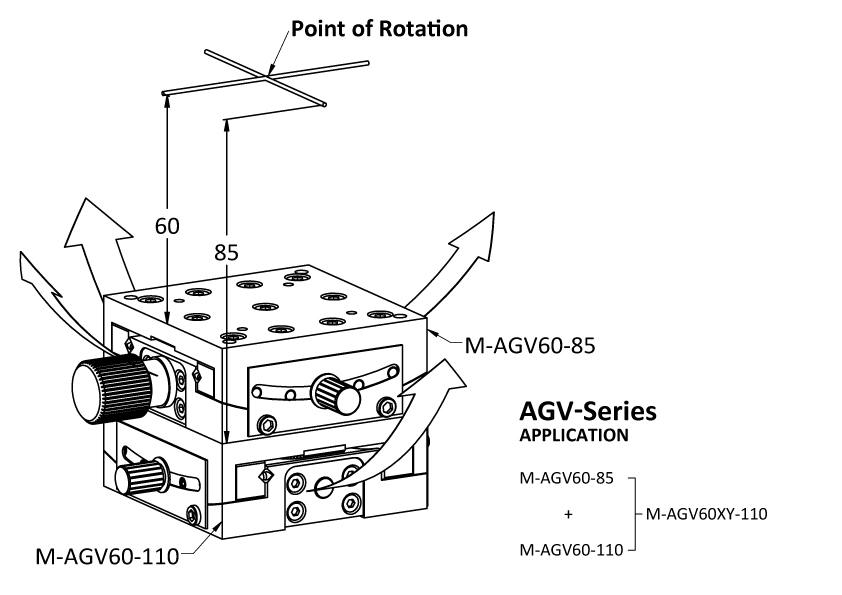 Point of Rotation

60

85

M-AGV60-85

M-AGV60-110

AGV-Series
APPLICATION

M-AGV60-85

+

M-AGV60-110

M-AGV60XY-110